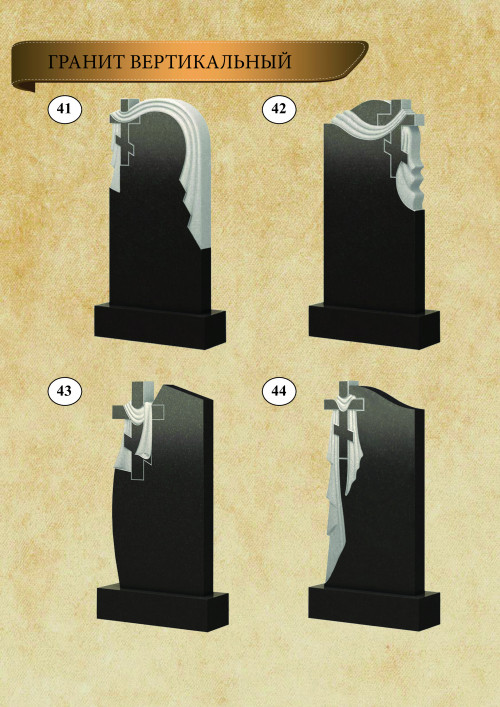 ГРАНИТ ВЕРТИКАЛЬНЫЙ

41

42

43

44